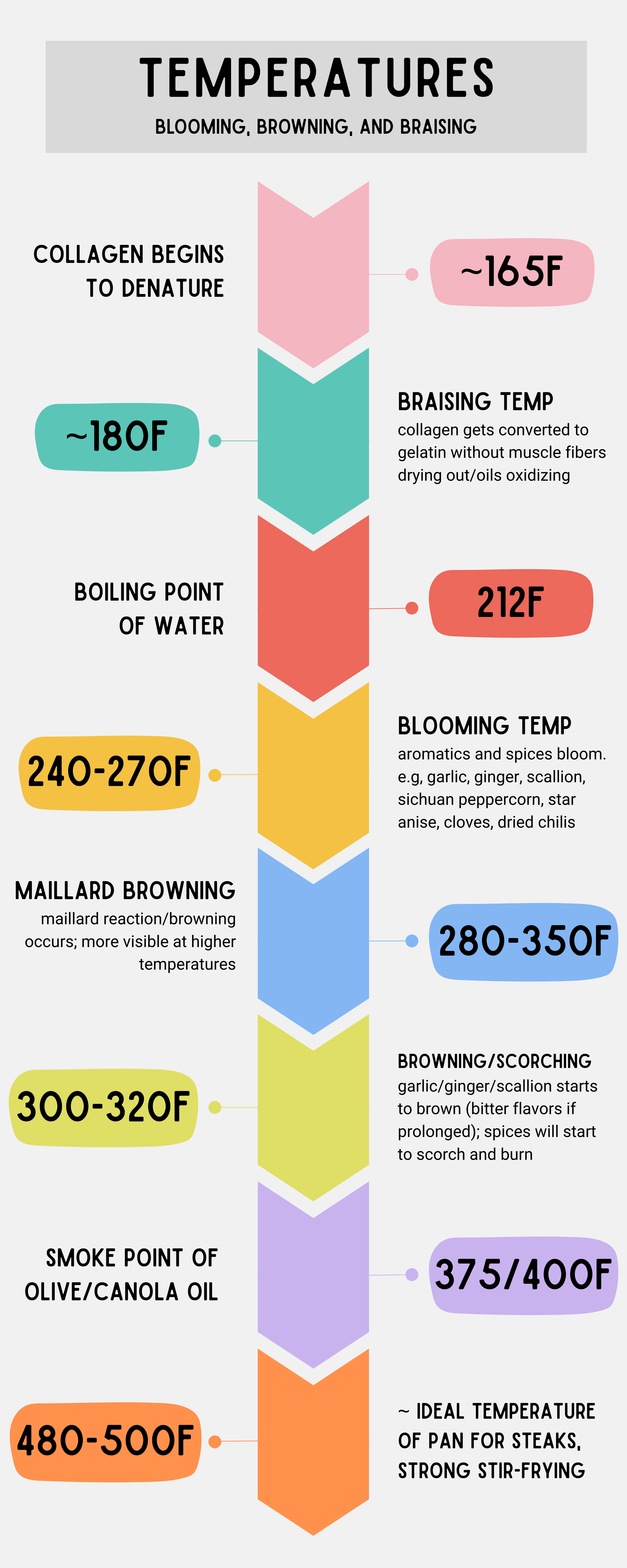 TEMPERATURES

BLOOMING, BROWNING, AND BRAISING

COLLAGEN BEGINS TO DENATURE

~165F

~180F

BRAISING TEMP
collagen gets converted to gelatin without muscle fibers drying out/oils oxidizing

BOILING POINT OF WATER

212F

240-270F

BLOOMING TEMP
aromatics and spices bloom. e.g, garlic, ginger, scallion, sichuan peppercorn, star anise, cloves, dried chilis

MAILLARD BROWNING
maillard reaction/browning occurs; more visible at higher temperatures

280-350F

300-320F

BROWNING/SCORCHING
garlic/ginger/scallion starts to brown (bitter flavors if prolonged); spices will start to scorch and burn

SMOKE POINT OF OLIVE/CANOLA OIL

375/400F

480-500F

~ IDEAL TEMPERATURE OF PAN FOR STEAKS, STRONG STIR-FRYING